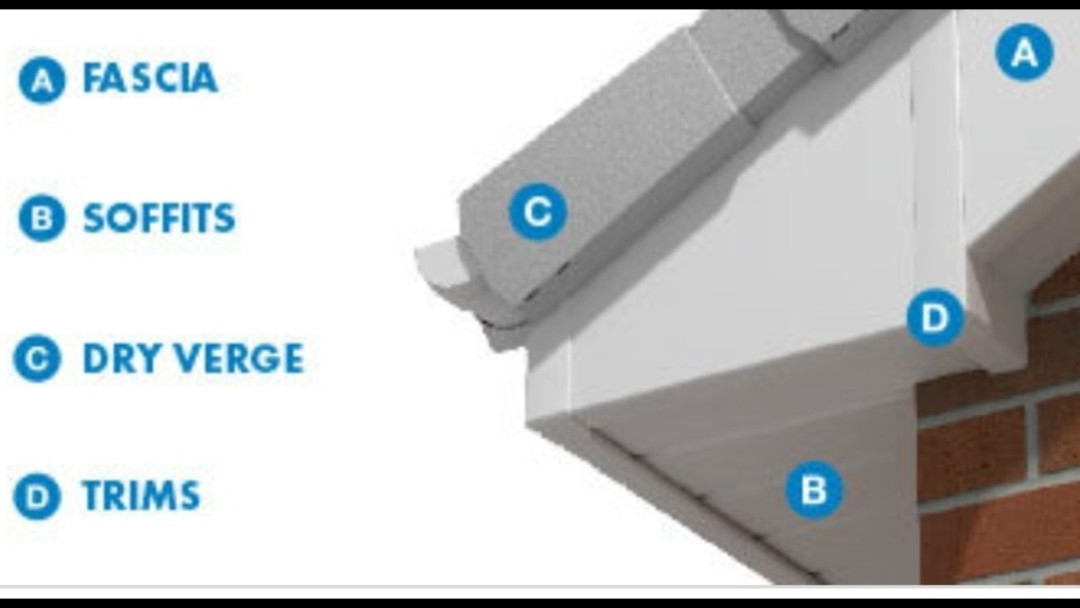 A FASCIA

B SOFFITS

C DRY VERGE

D TRIMS

A

C

D

B